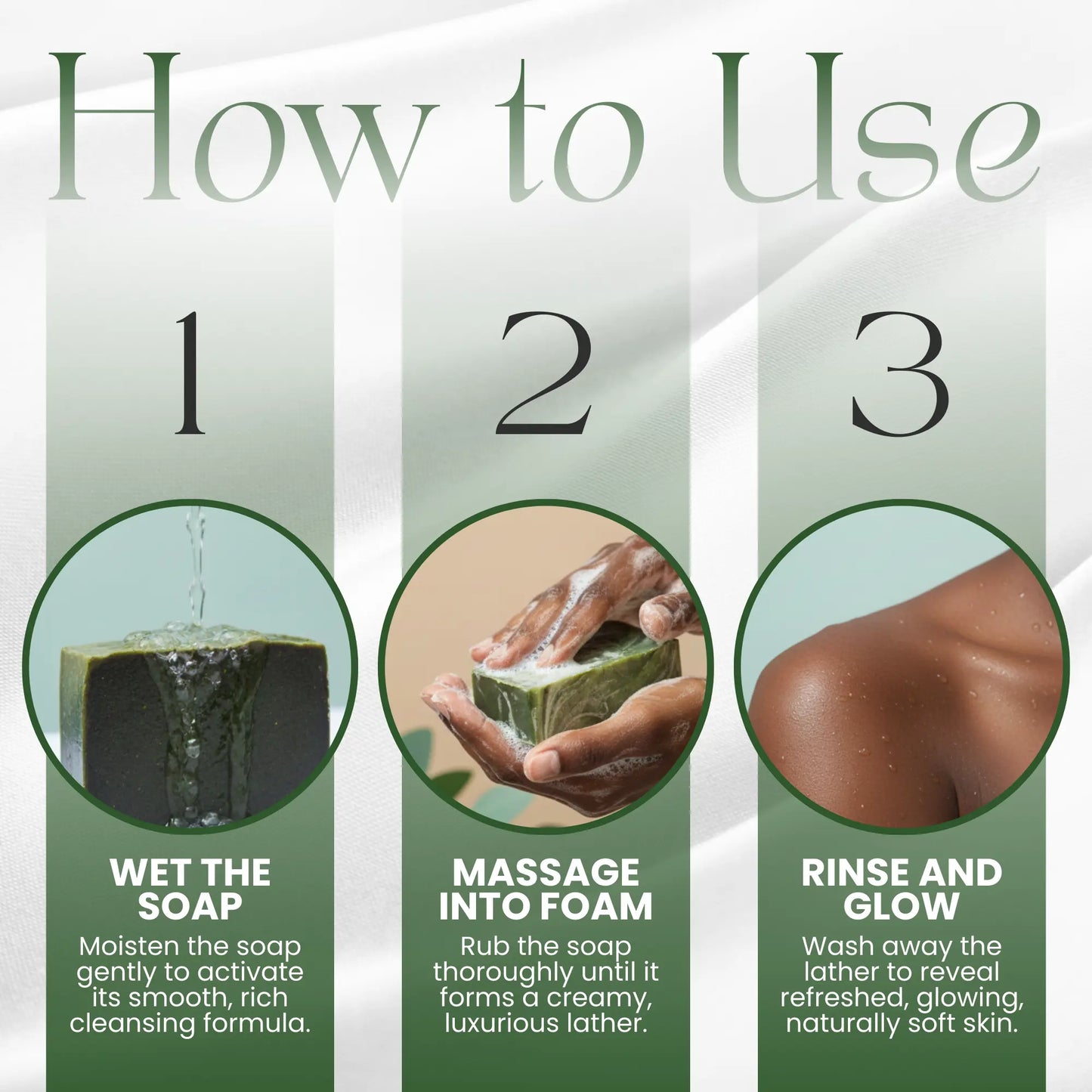 How to Use

1

WET THE SOAP

Moisten the soap gently to activate its smooth, rich cleansing formula.

2

MASSAGE INTO FOAM

Rub the soap thoroughly until it forms a creamy, luxurious lather.

3

RINSE AND GLOW

Wash away the lather to reveal refreshed, glowing, naturally soft skin.