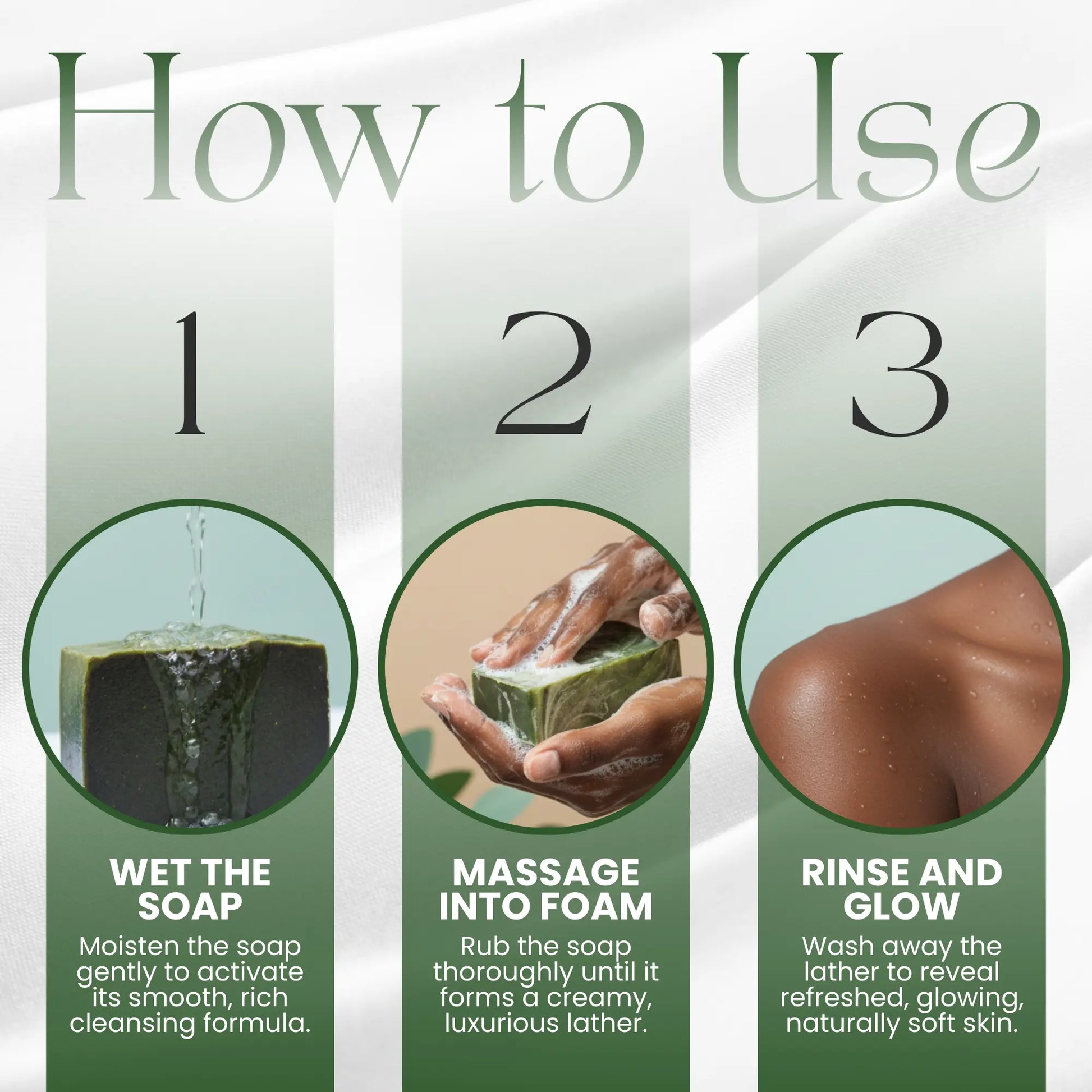 How to Use

1

WET THE SOAP

Moisten the soap gently to activate its smooth, rich cleansing formula.

2

MASSAGE INTO FOAM

Rub the soap thoroughly until it forms a creamy, luxurious lather.

3

RINSE AND GLOW

Wash away the lather to reveal refreshed, glowing, naturally soft skin.