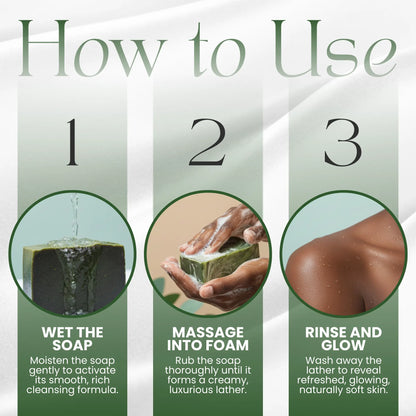 How to Use

1

WET THE SOAP

Moisten the soap gently to activate its smooth, rich cleansing formula.

2

MASSAGE INTO FOAM

Rub the soap thoroughly until it forms a creamy, luxurious lather.

3

RINSE AND GLOW

Wash away the lather to reveal refreshed, glowing, naturally soft skin.