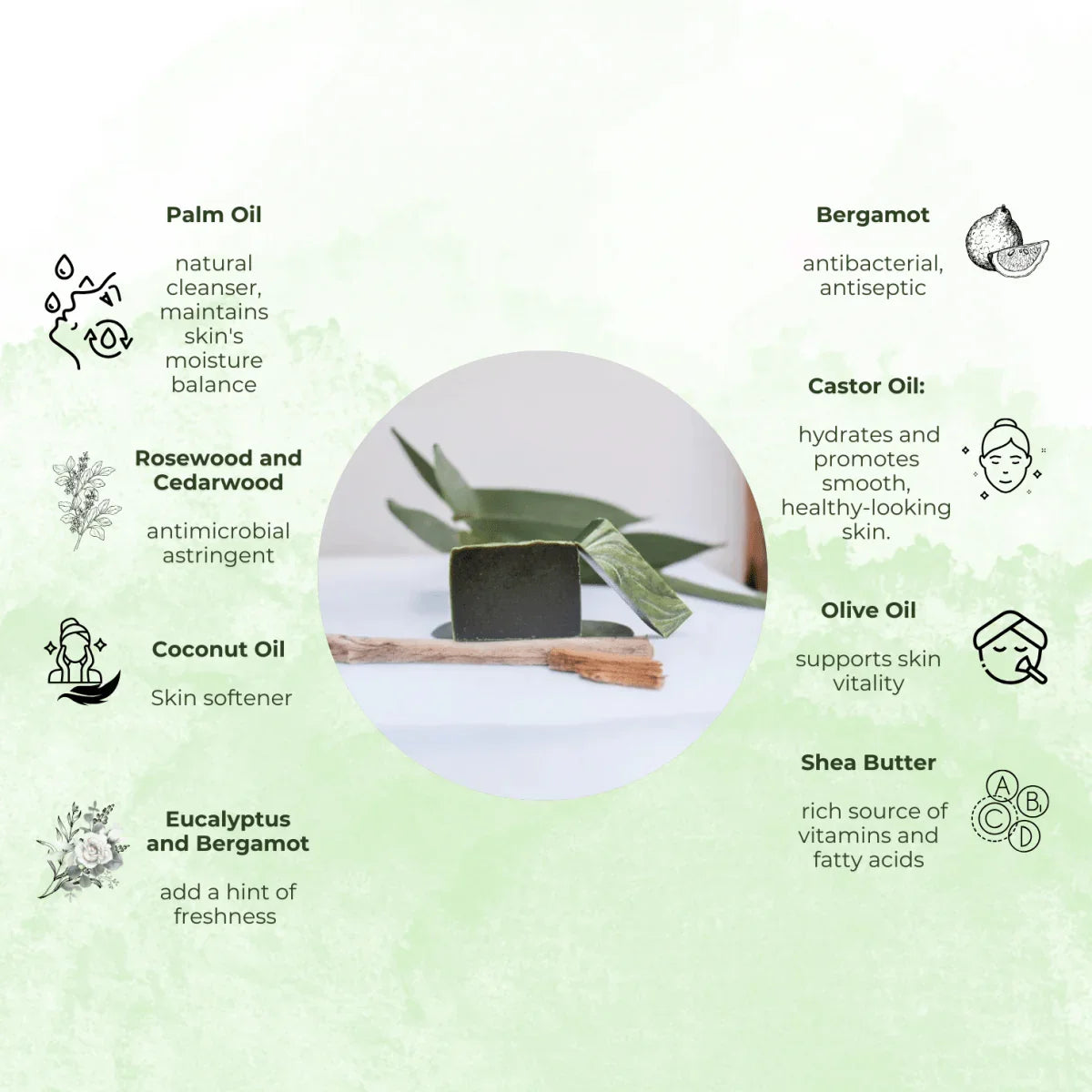 Palm Oil

natural cleanser, maintains skin's moisture balance

Rosewood and Cedarwood

antimicrobial astringent

Coconut Oil

Skin softener

Eucalyptus and Bergamot

add a hint of freshness

Bergamot

antibacterial, antiseptic

Castor Oil:

hydrates and promotes smooth, healthy-looking skin.

Olive Oil

supports skin vitality

Shea Butter

rich source of vitamins and fatty acids

A B C D